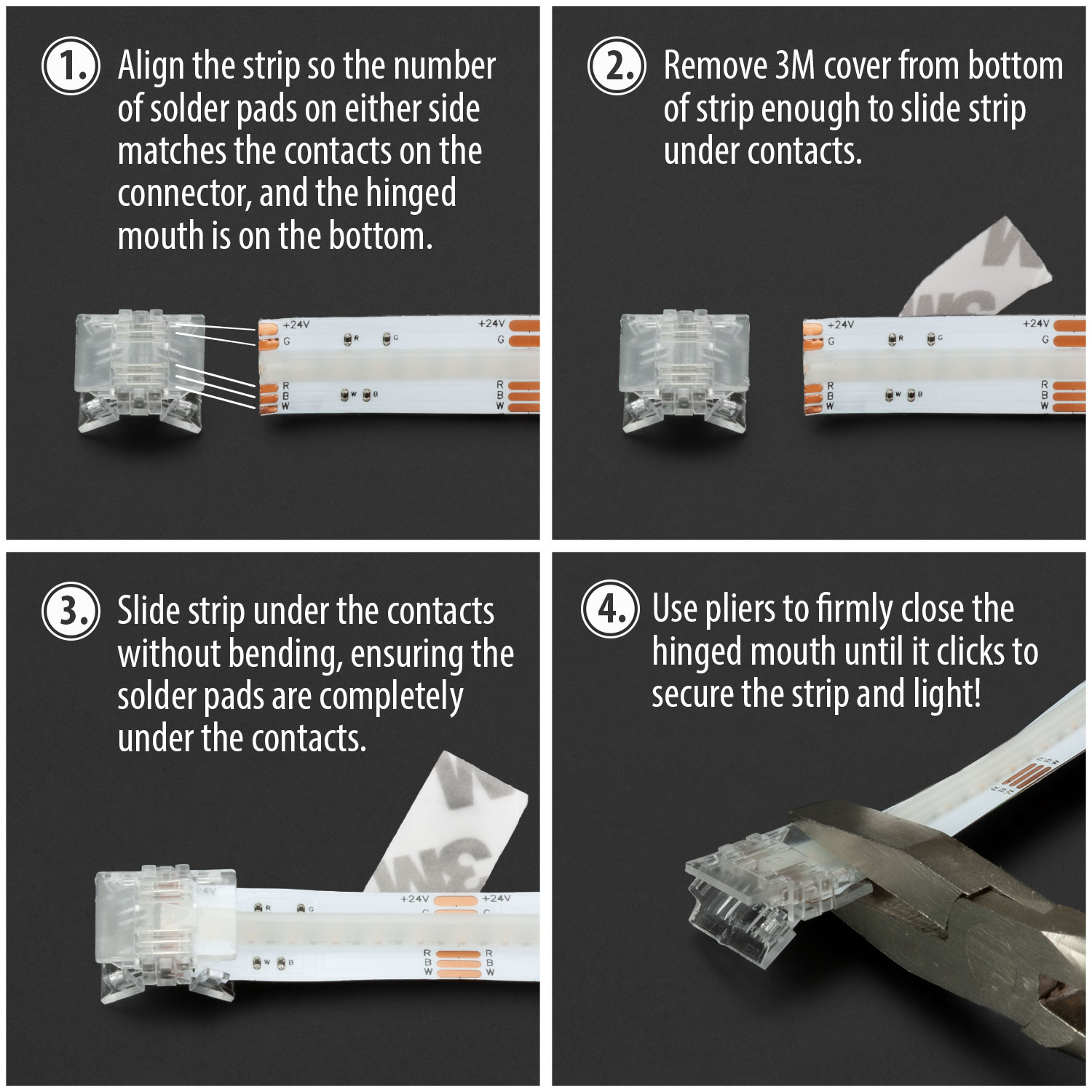 1. Align the strip so the number of solder pads on either side matches the contacts on the connector, and the hinged mouth is on the bottom.

+24V
G
R
G
+24V
G
R
B
W
W
B
R
B
W

2. Remove 3M cover from bottom of strip enough to slide strip under contacts.

+24V
G
R
G
+24V
G
R
B
W
W
B
R
B
W

3. Slide strip under the contacts without bending, ensuring the solder pads are completely under the contacts.

R
G
+24V
+24V
W
B
R
B
W
R
B
W

4. Use pliers to firmly close the hinged mouth until it clicks to secure the strip and light!